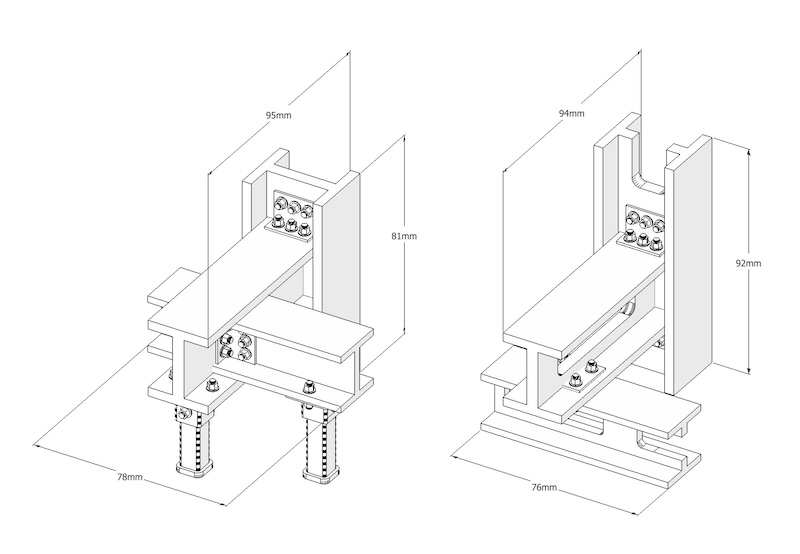 95mm
81mm
78mm
94mm
92mm
76mm