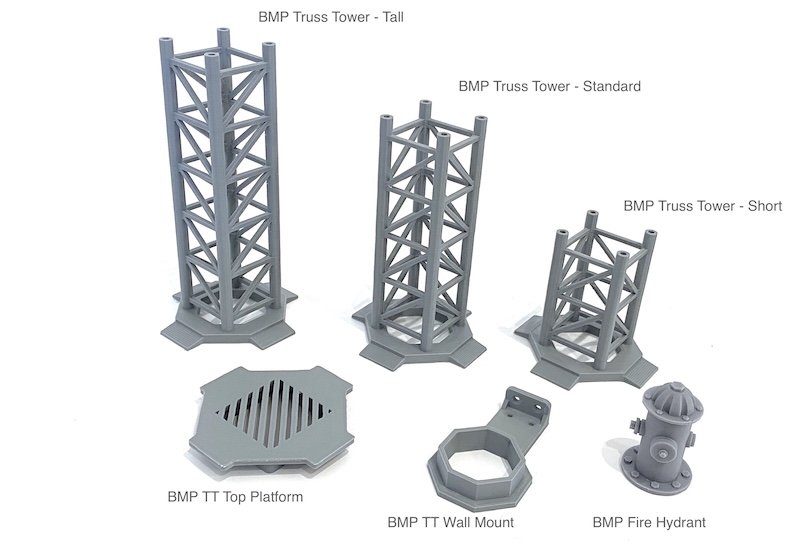 BMP Truss Tower - Tall

BMP Truss Tower - Standard

BMP Truss Tower - Short

BMP TT Top Platform

BMP TT Wall Mount

BMP Fire Hydrant